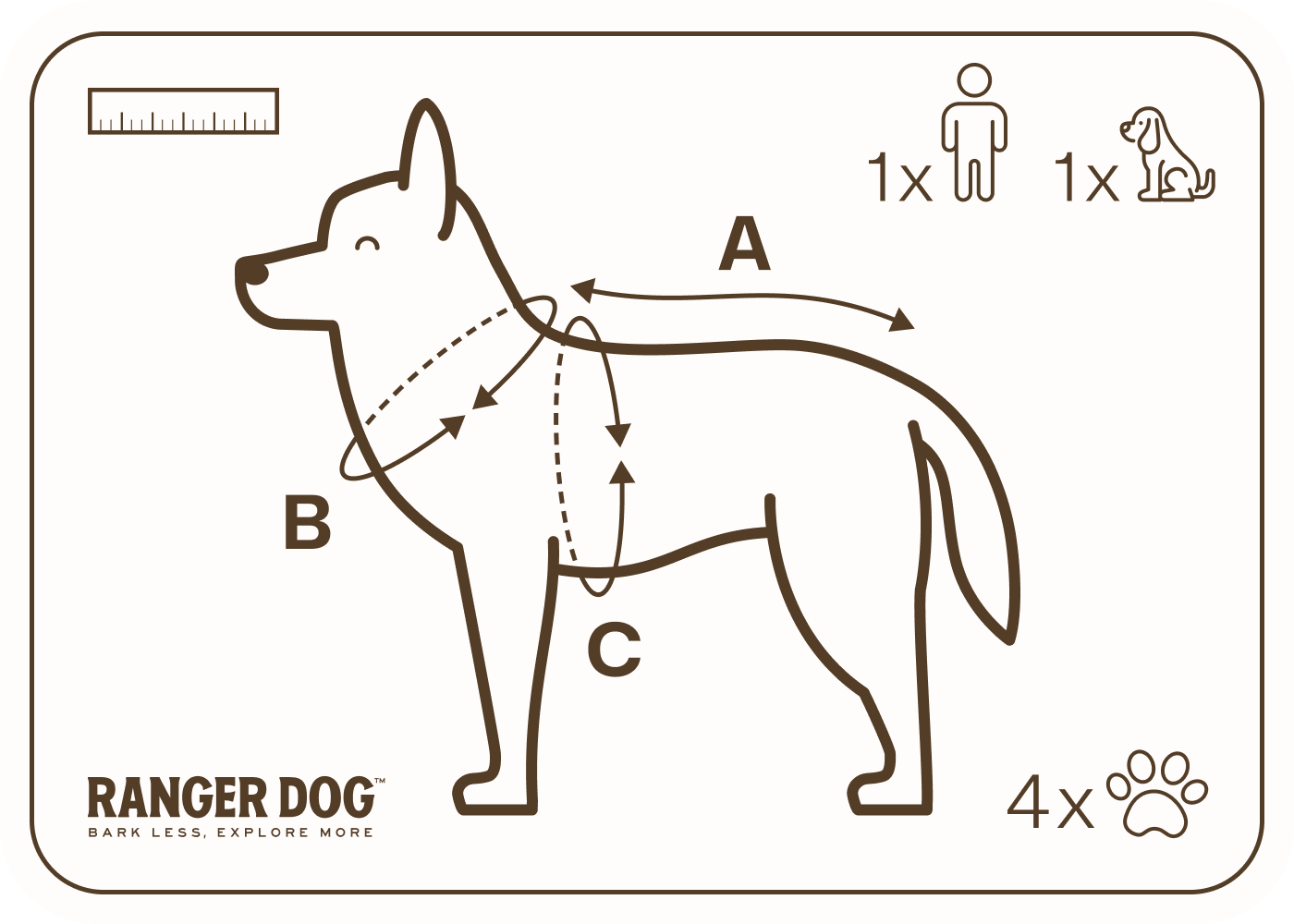 1x 1x

A

B

C

RANGER DOG™
BARK LESS, EXPLORE MORE

4x